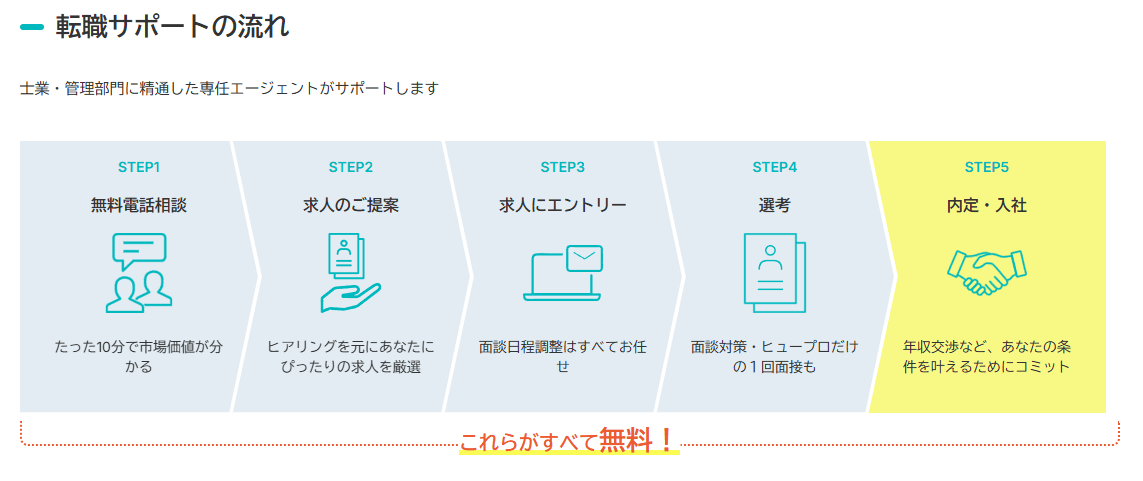 転職サポートの流れ

士業・管理部門に精通した専任エージェントがサポートします

STEP1
無料電話相談
たった10分で市場価値が分かる

STEP2
求人のご提案
ヒアリングを元にあなたにぴったりの求人を厳選

STEP3
求人にエントリー
面談日程調整はすべてお任せ

STEP4
選考
面談対策・ヒュープロだけの１回面接も

STEP5
内定・入社
年収交渉など、あなたの条件を叶えるためにコミット

これらがすべて無料！